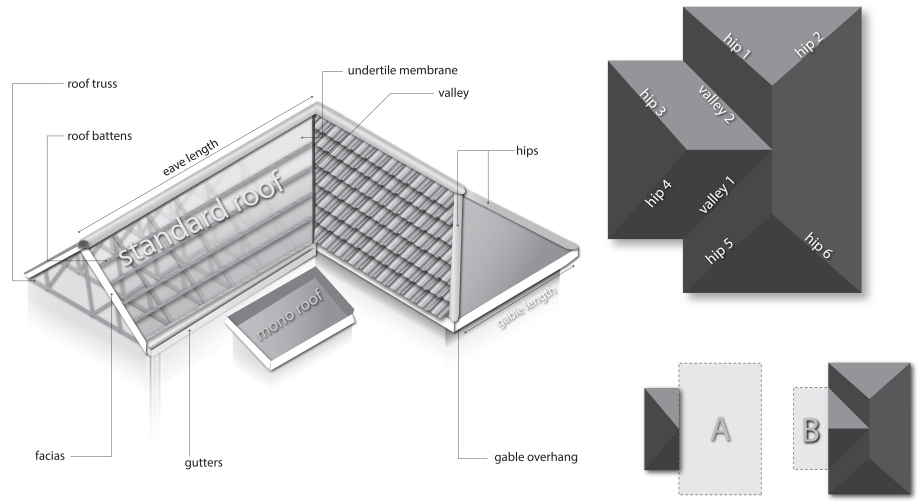 roof truss

roof battens

eave length

standard roof

undertile membrane

valley

hips

mono roof

gable length

facias

gutters

gable overhang

hip 1

hip 2

hip 3

valley 2

hip 4

valley 1

hip 5

hip 6

A

B